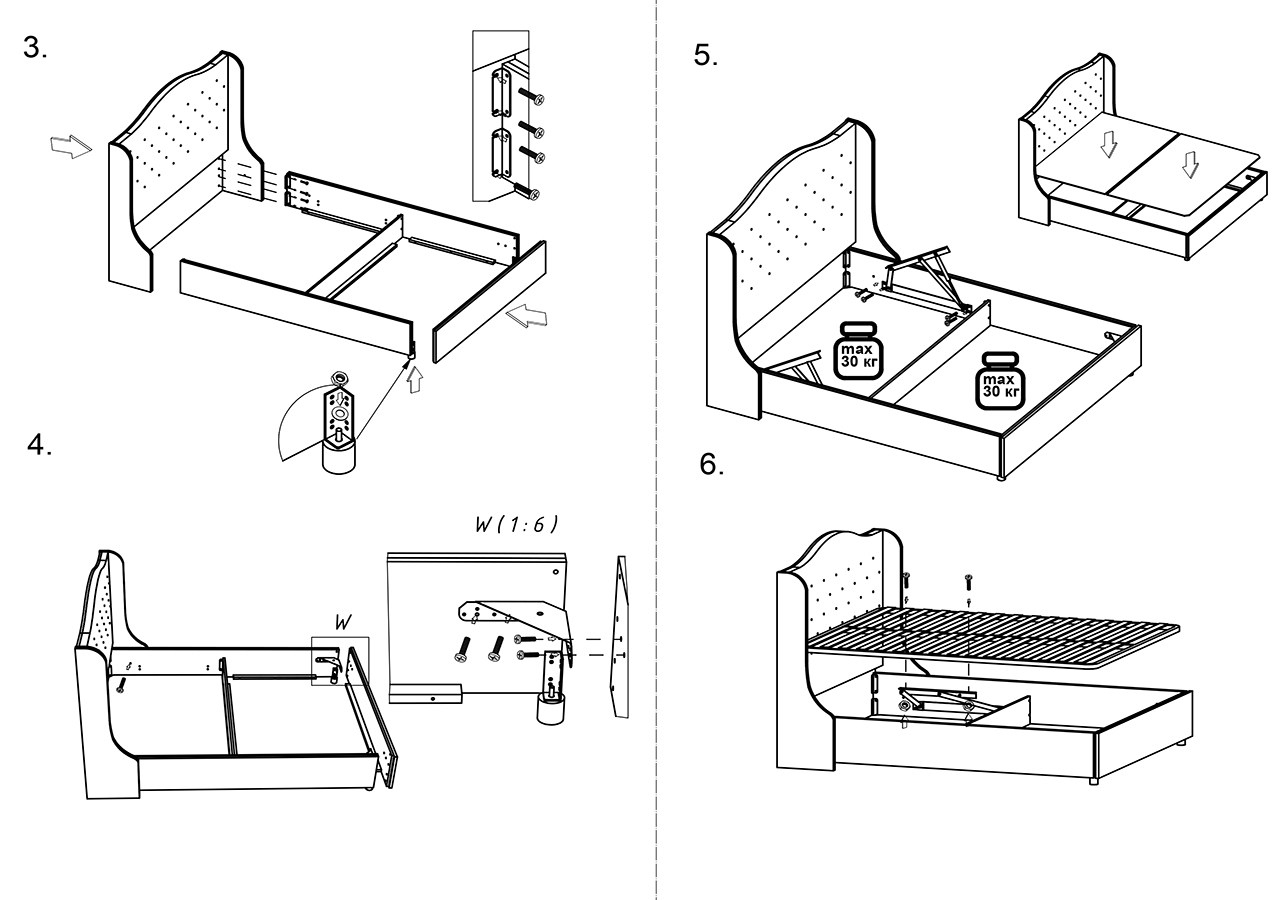 3.

4.

W(1:6)

W

5.

max 30 кг

max 30 кг

6.