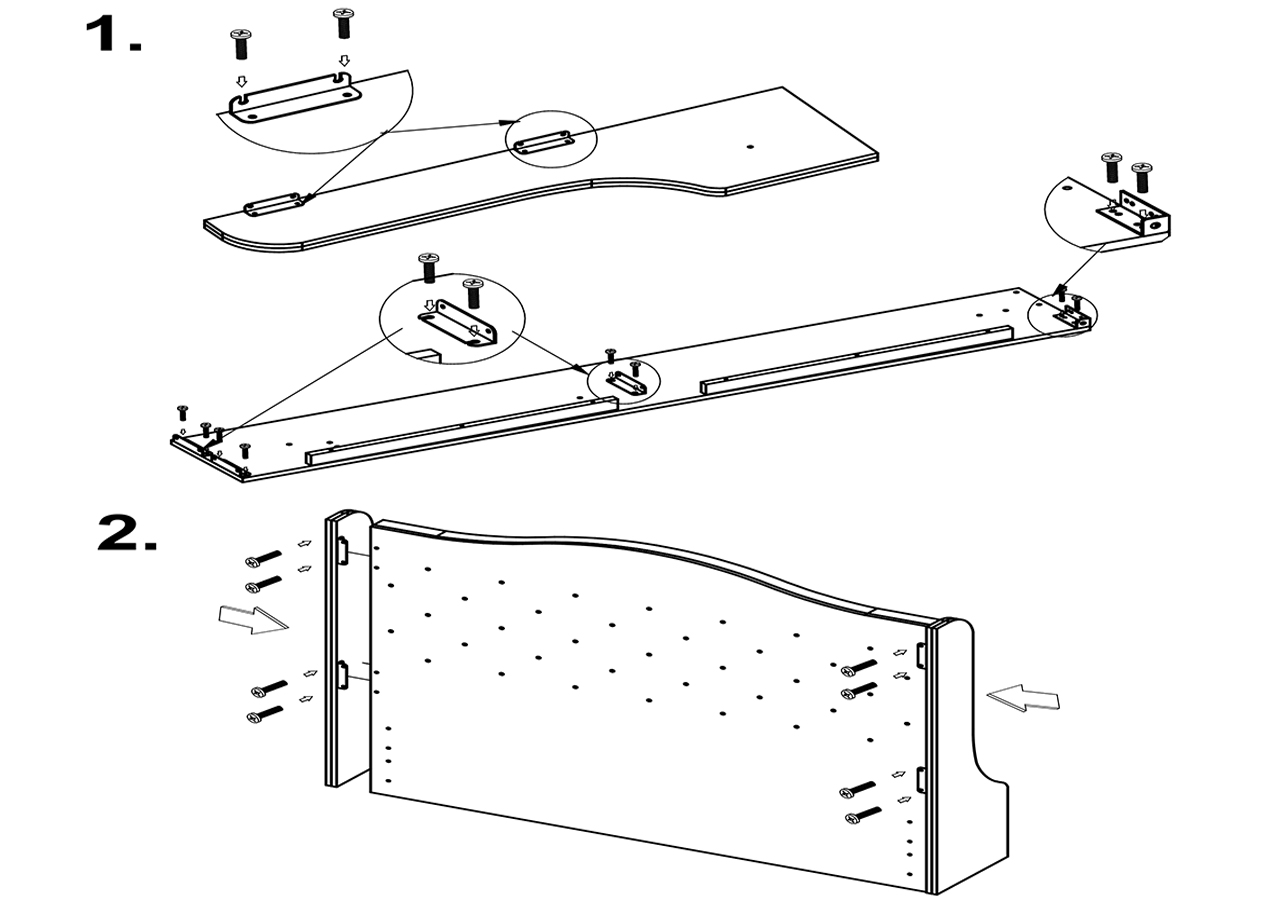 1.

2.