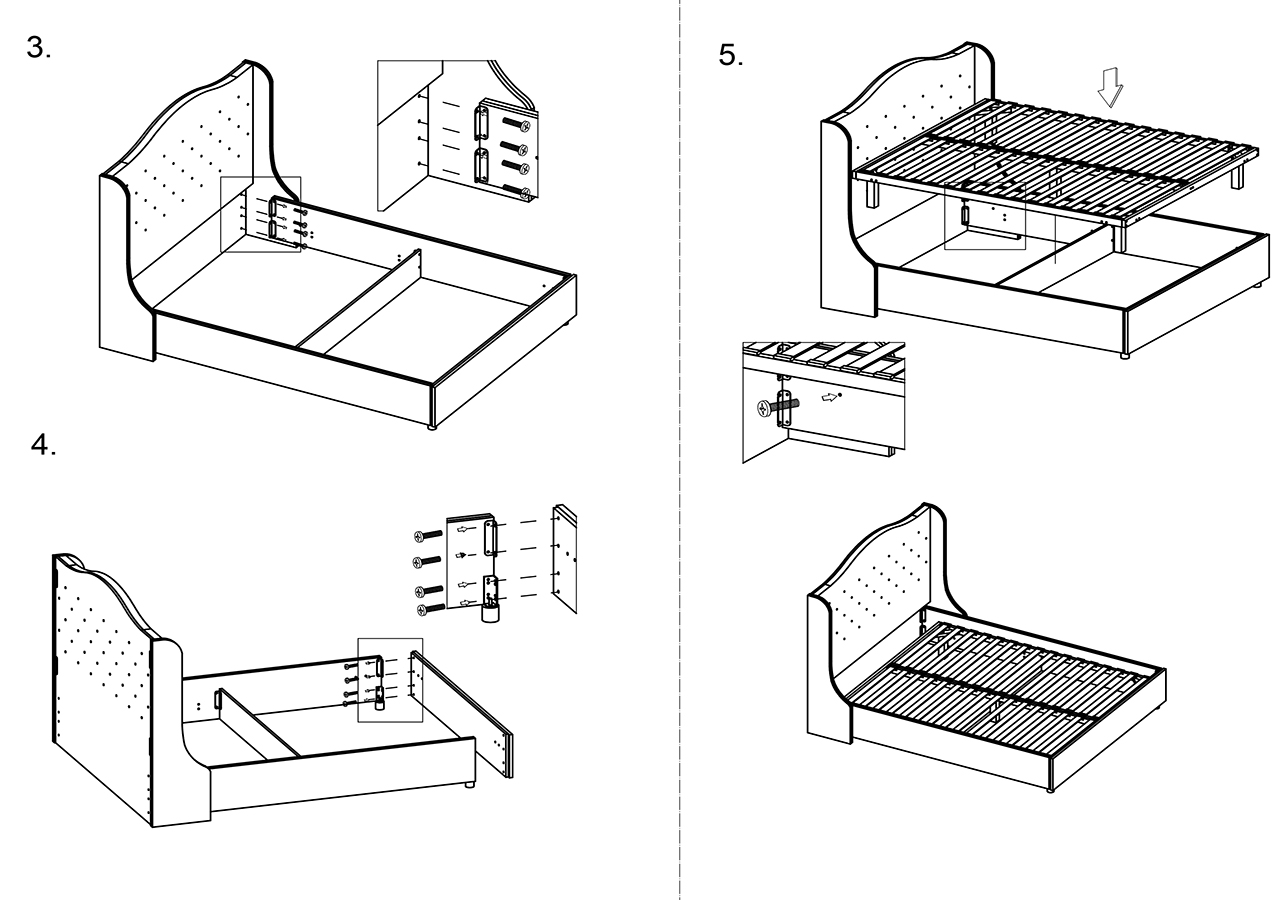 3.

4.

5.