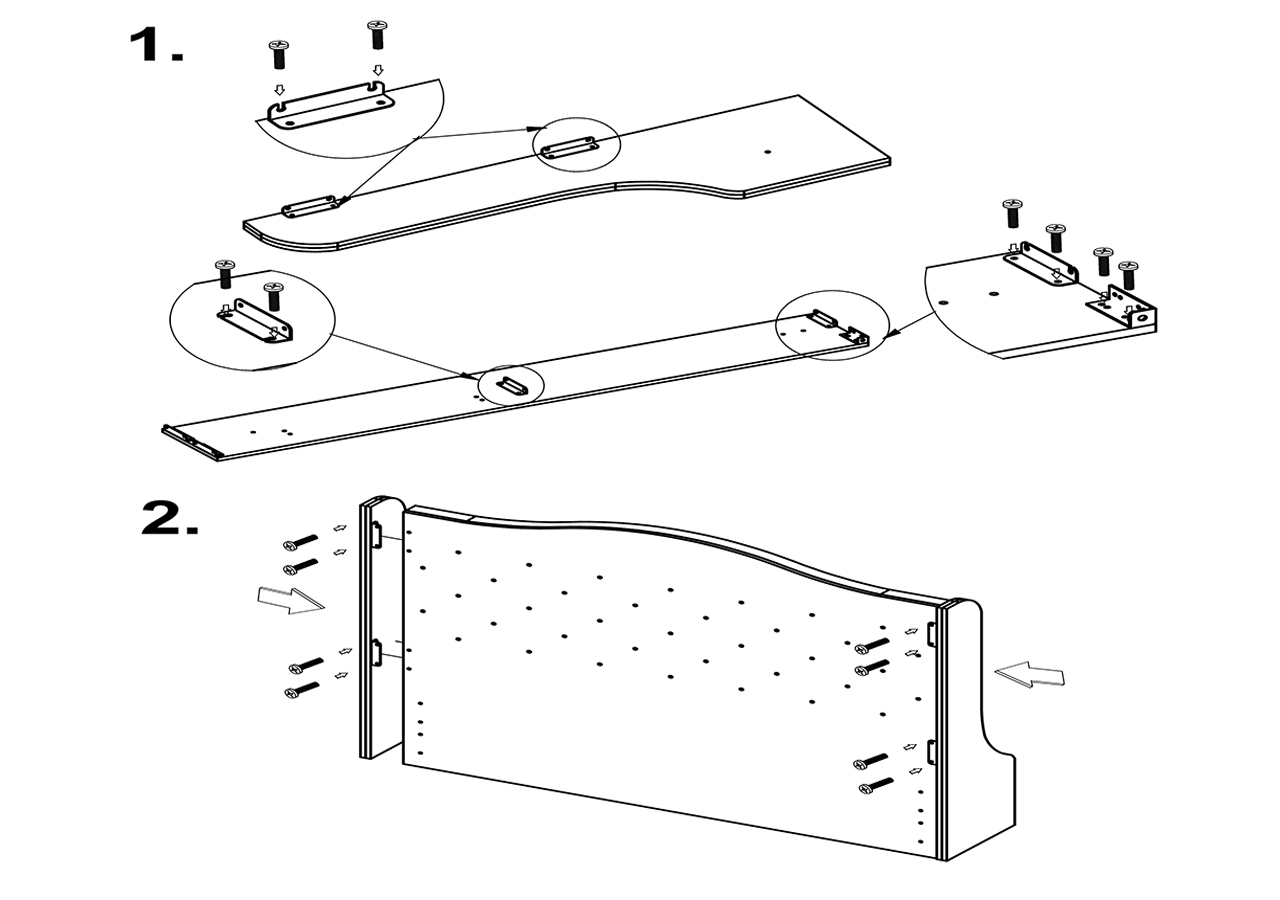 1.

2.